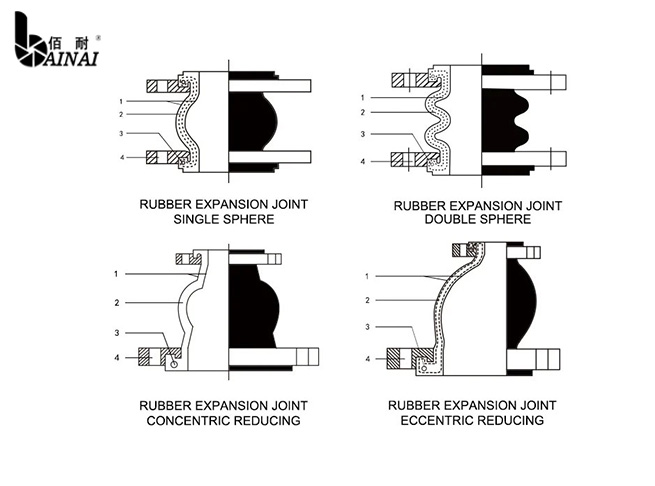 佰耐 ®
BAINAI

1
2
3
4

RUBBER EXPANSION JOINT
SINGLE SPHERE

1
2
3
4

RUBBER EXPANSION JOINT
DOUBLE SPHERE

1
2
3
4

RUBBER EXPANSION JOINT
CONCENTRIC REDUCING

1
2
3
4

RUBBER EXPANSION JOINT
ECCENTRIC REDUCING